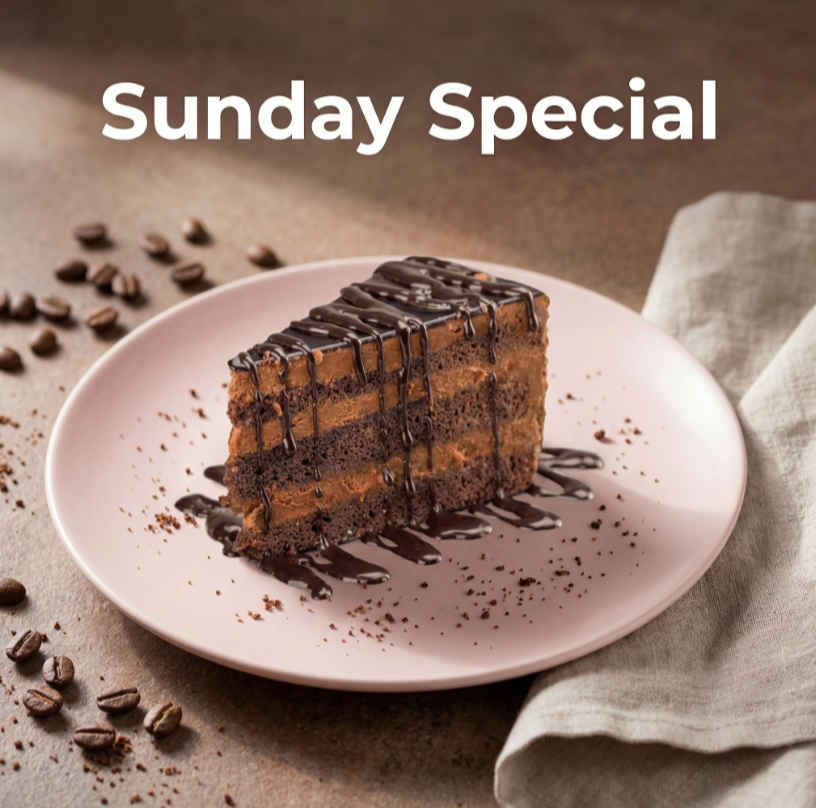 Sunday Special